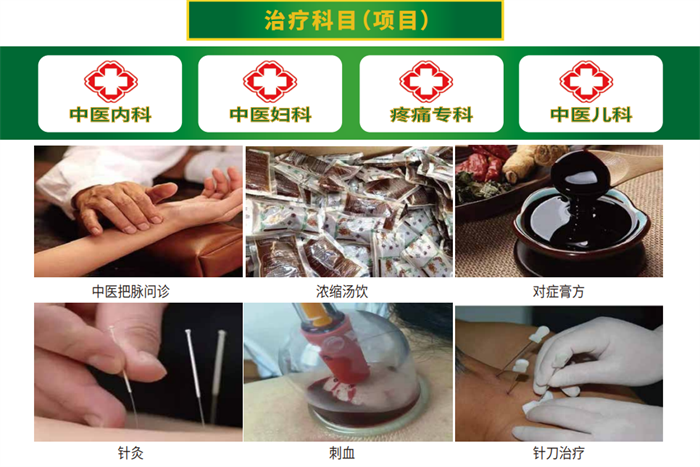 治疗科目（项目）

中医内科

中医妇科

疼痛专科

中医儿科

中医把脉问诊

浓缩汤饮

对症膏方

针灸

刺血

针刀治疗