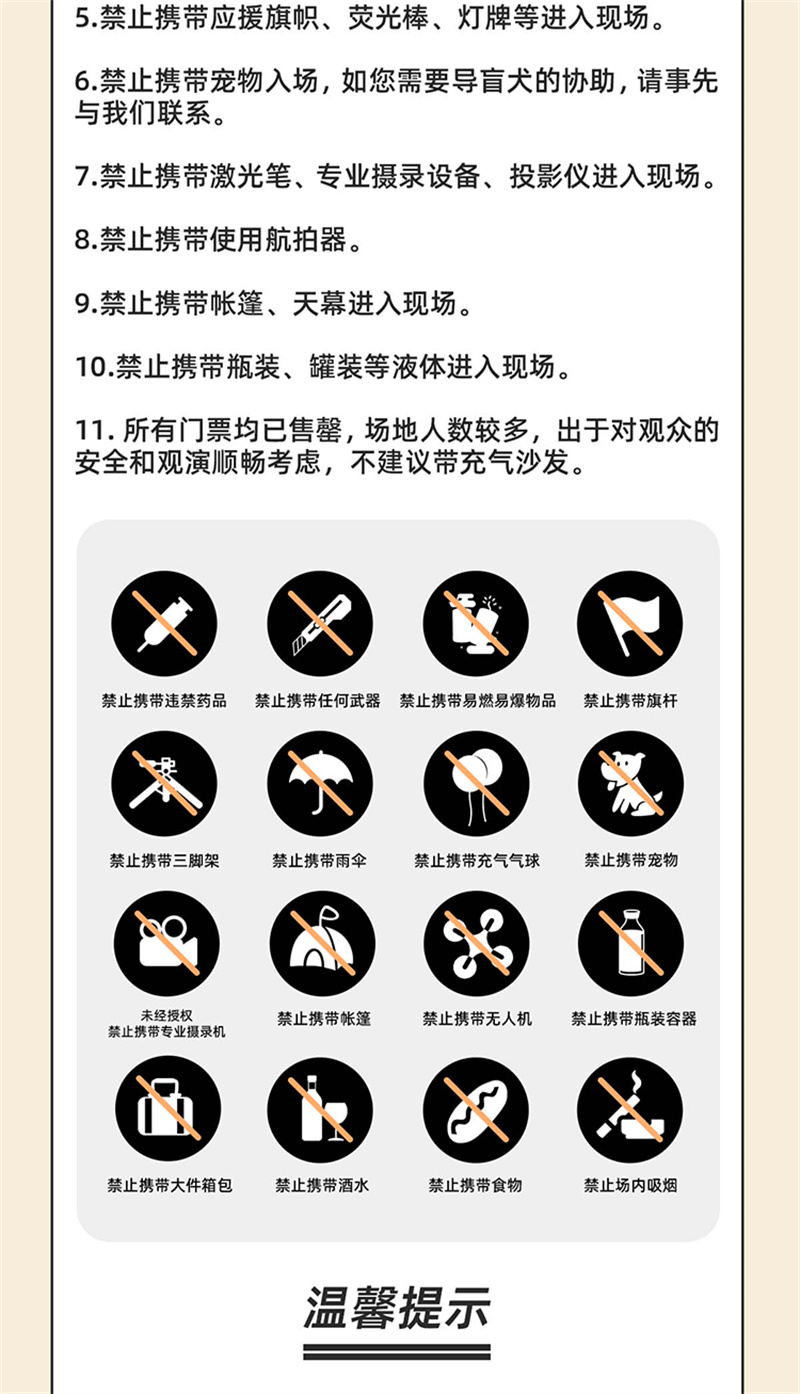 5.禁止携带应援旗帜、荧光棒、灯牌等进入现场。

6.禁止携带宠物入场，如您需要导盲犬的协助，请事先与我们联系。

7.禁止携带激光笔、专业摄录设备、投影仪进入现场。

8.禁止携带使用航拍器。

9.禁止携带帐篷、天幕进入现场。

10.禁止携带瓶装、罐装等液体进入现场。

11. 所有门票均已售罄，场地人数较多，出于对观众的安全和观演顺畅考虑，不建议带充气沙发。

禁止携带违禁药品

禁止携带任何武器

禁止携带易燃易爆物品

禁止携带旗杆

禁止携带三脚架

禁止携带雨伞

禁止携带充气气球

禁止携带宠物

未经授权
禁止携带专业摄录机

禁止携带帐篷

禁止携带无人机

禁止携带瓶装容器

禁止携带大件箱包

禁止携带酒水

禁止携带食物

禁止场内吸烟

温馨提示