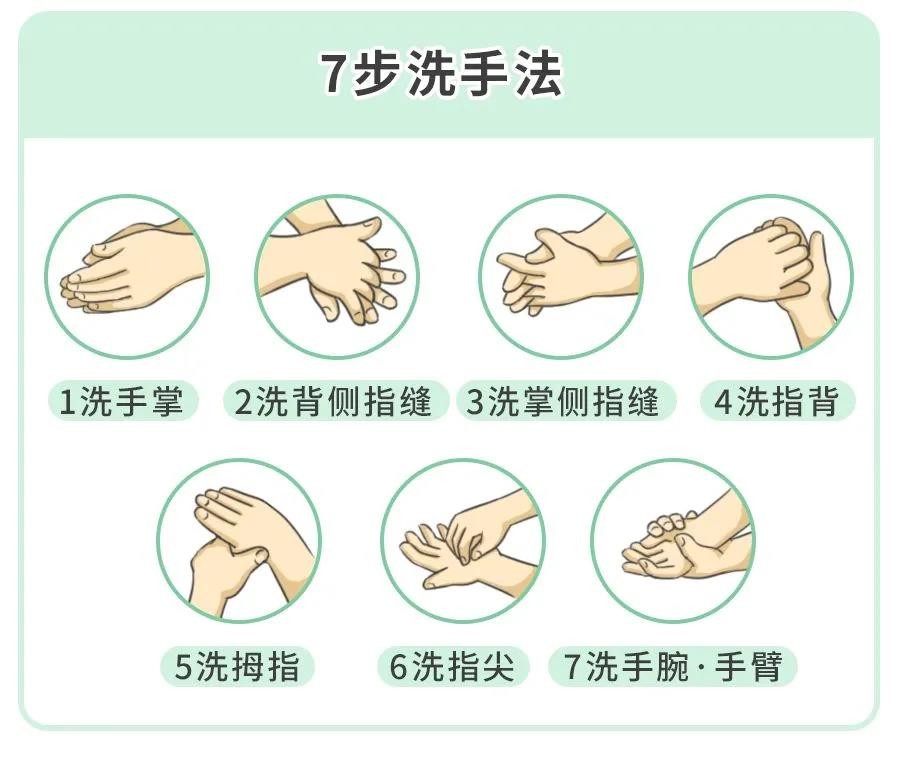 7步洗手法

1洗手掌

2洗背侧指缝

3洗掌侧指缝

4洗指背

5洗拇指

6洗指尖

7洗手腕·手臂